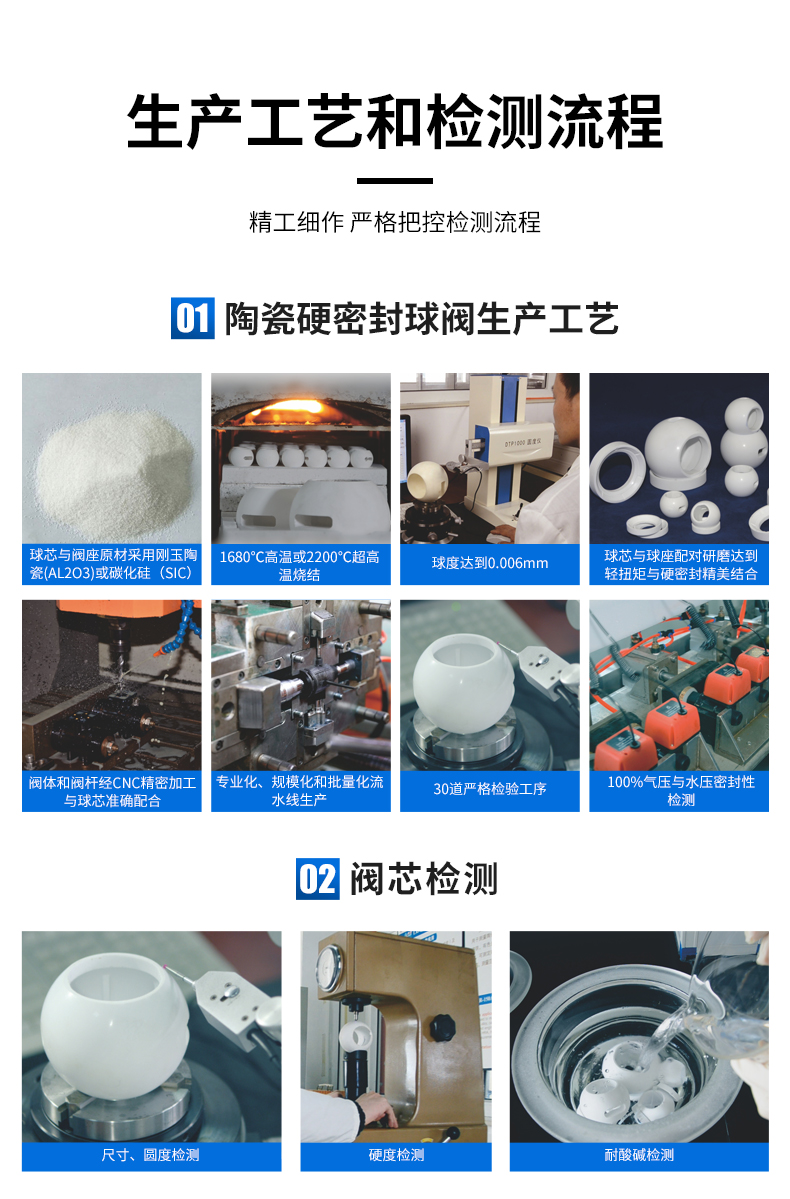 生产工艺和检测流程

精工细作 严格把控检测流程

01 陶瓷硬密封球阀生产工艺

球芯与阀座原材采用刚玉陶瓷(AL2O3)或碳化硅（SIC）

1680°C高温或2200°C超高温烧结

STP1000 圆度仪

球度达到0.006mm

球芯与球座配对研磨达到轻扭矩与硬密封精美结合

阀体和阀杆经CNC精密加工与球芯准确配合

专业化、规模化和批量化流水线生产

30道严格检验工序

100%气压与水压密封性检测

02 阀芯检测

尺寸、圆度检测

硬度检测

耐酸碱检测