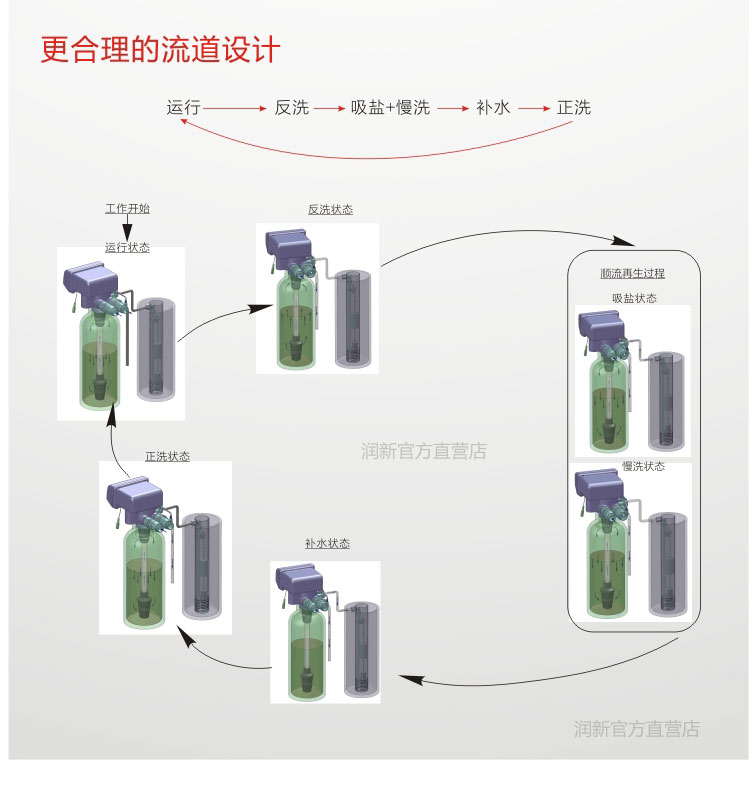 更合理的流道设计

运行 反洗 吸盐+慢洗 补水 正洗

工作开始

运行状态

反洗状态

顺流再生过程

吸盐状态

慢洗状态

润新官方直营店

正洗状态

补水状态

润新官方直营店