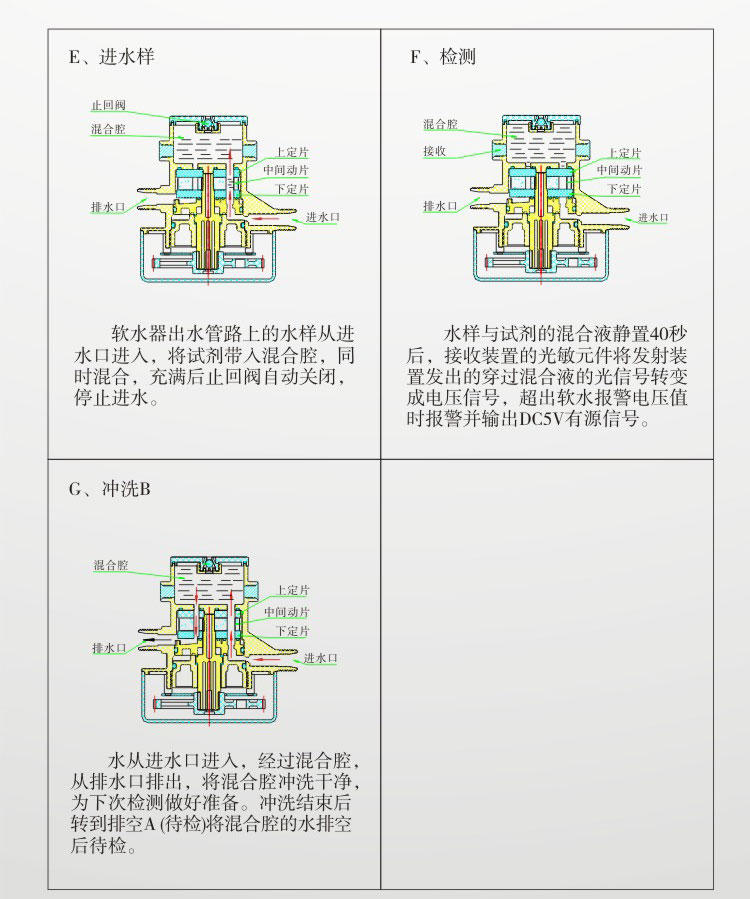 E、进水样

止回阀
混合腔
上定片
中间动片
下定片
排水口
进水口

软水器出水管路上的水样从进水口进入，将试剂带入混合腔，同时混合，充满后止回阀自动关闭，停止进水。

F、检测

混合腔
接收
上定片
中间动片
下定片
排水口
进水口

水样与试剂的混合液静置40秒后，接收装置的光敏元件将发射装置发出的穿过混合液的光信号转变成电压信号，超出软水报警电压值时报警并输出DC5V有源信号。

G、冲洗B

混合腔
上定片
中间动片
下定片
排水口
进水口

水从进水口进入，经过混合腔，从排水口排出，将混合腔冲洗干净，为下次检测做好准备。冲洗结束后转到排空A (待检)将混合腔的水排空后待检。